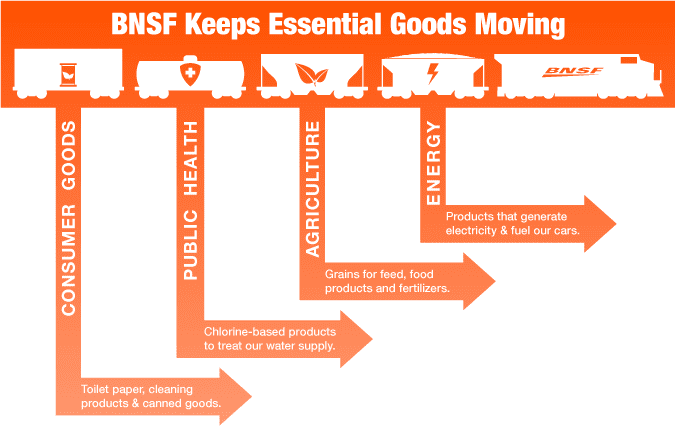 BNSF Keeps Essential Goods Moving

BNSF

CONSUMER GOODS

Toilet paper, cleaning products & canned goods.

PUBLIC HEALTH

Chlorine-based products to treat our water supply.

AGRICULTURE

Grains for feed, food products and fertilizers.

ENERGY

Products that generate electricity & fuel our cars.